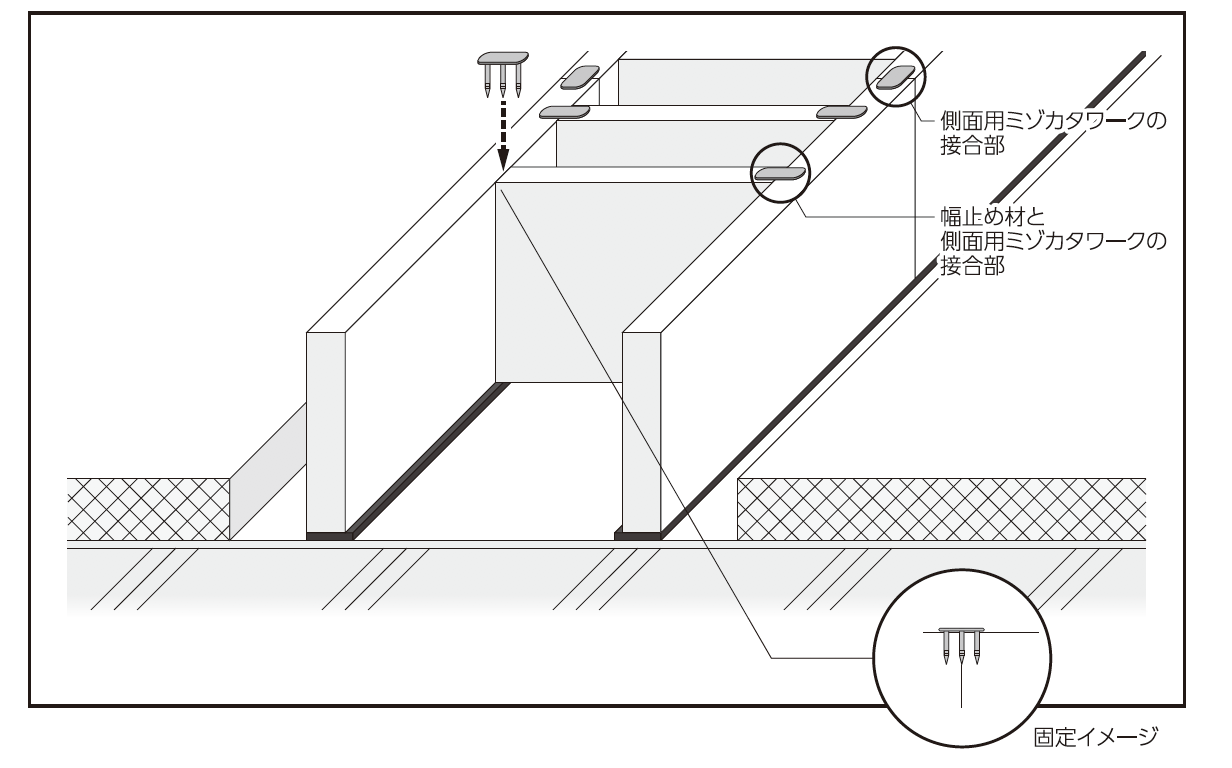 側面用ミゾカタワークの接合部

幅止め材と側面用ミゾカタワークの接合部

固定イメージ