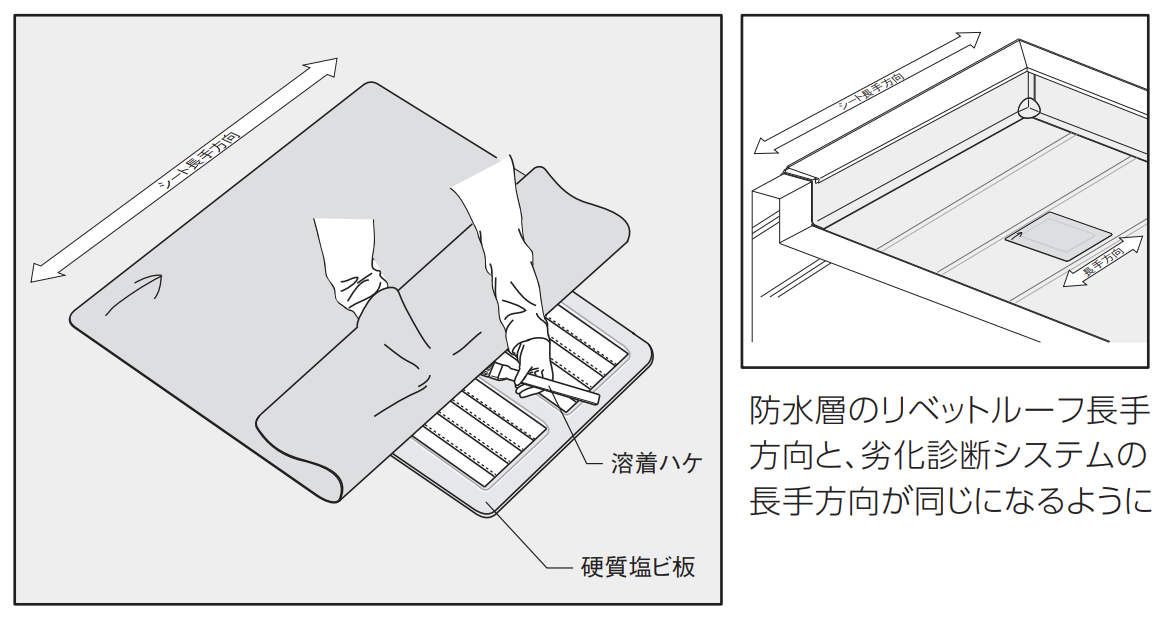 シート長手方向

溶着ハケ

硬質塩ビ板

シート長手方向

長手方向

防水層のリベットルーフ長手方向と、劣化診断システムの長手方向が同じになるように