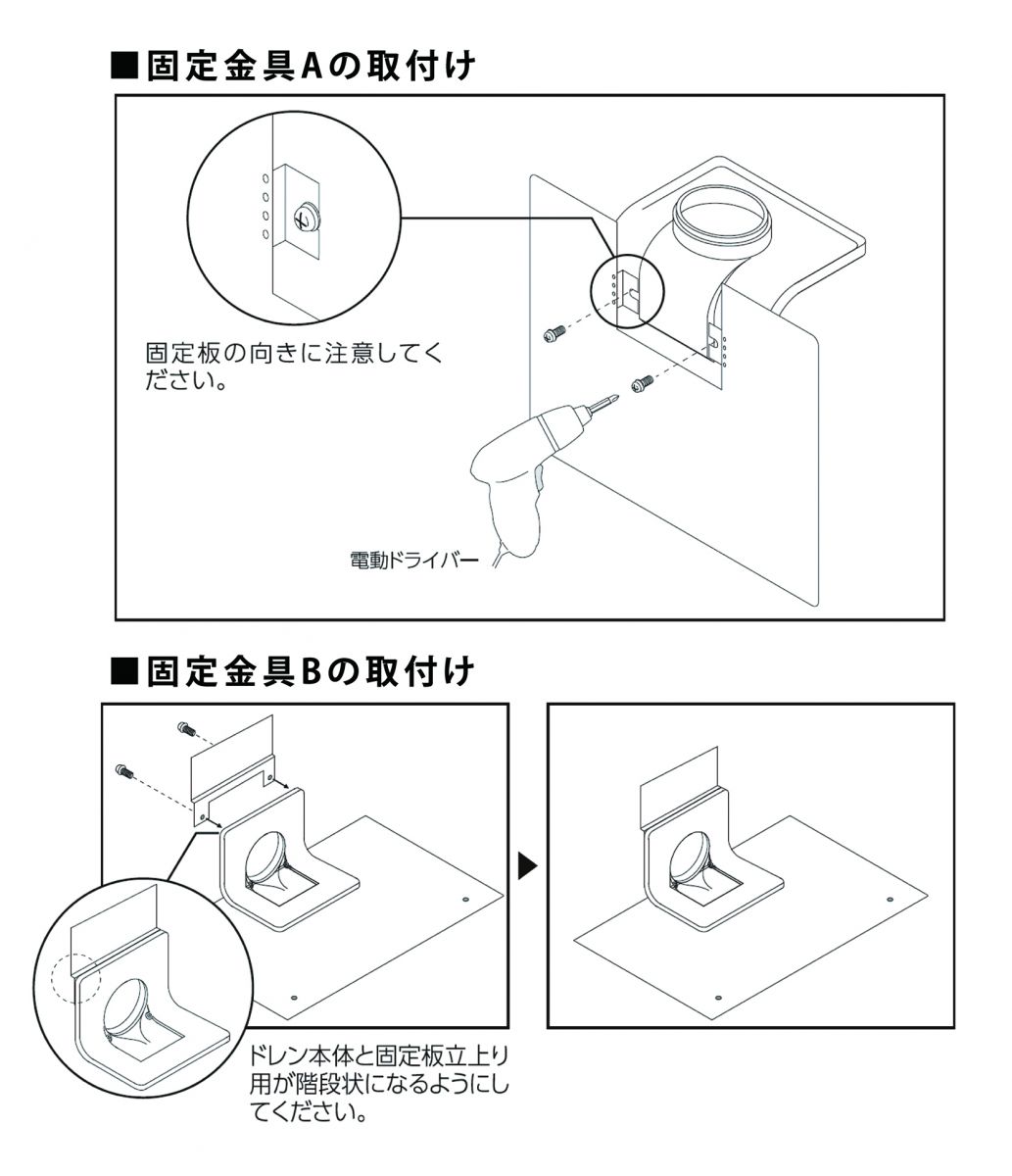 ■固定金具Aの取付け

固定板の向きに注意してください。

電動ドライバー

■固定金具Bの取付け

ドレン本体と固定板立上り用が階段状になるようにしてください。