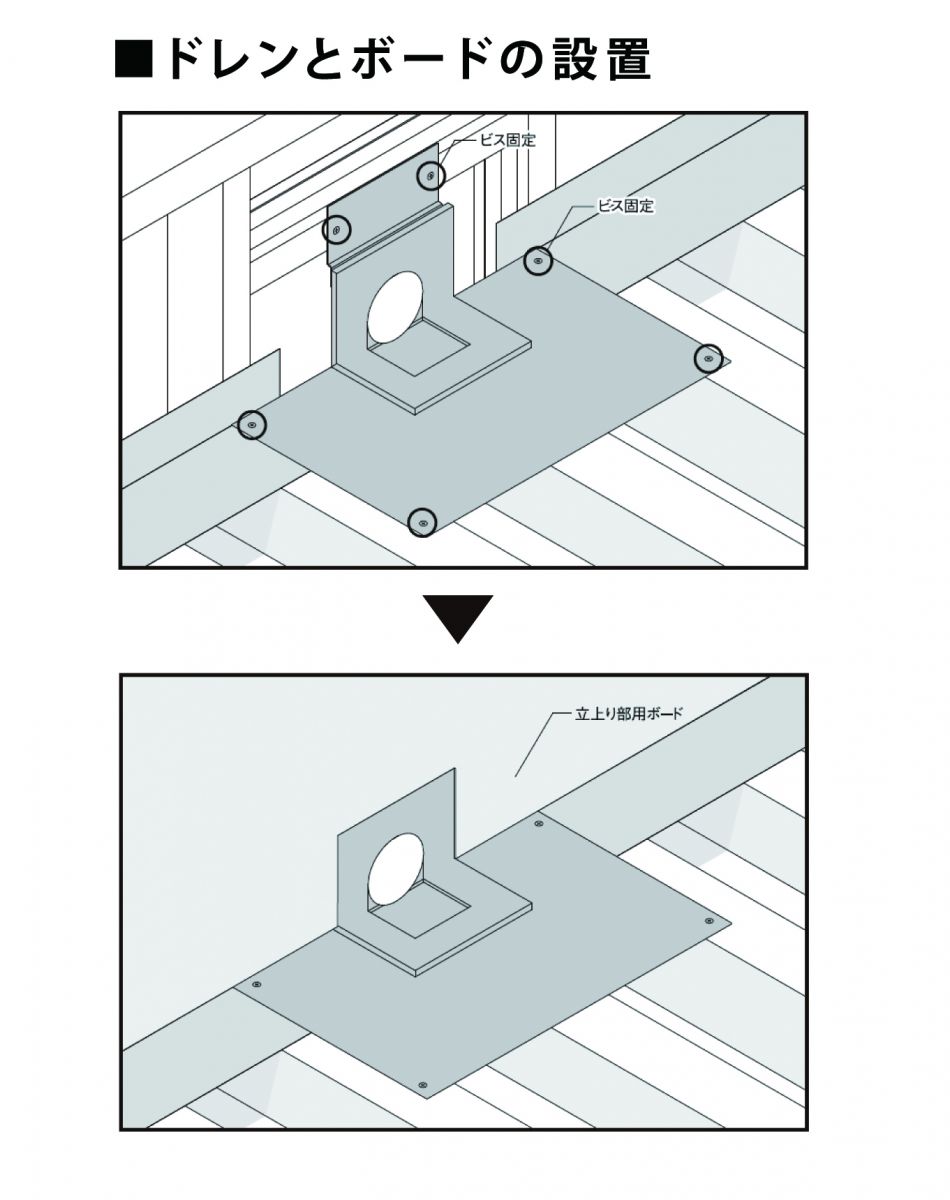 ■ドレンとボードの設置

ビス固定

ビス固定

立上り部用ボード